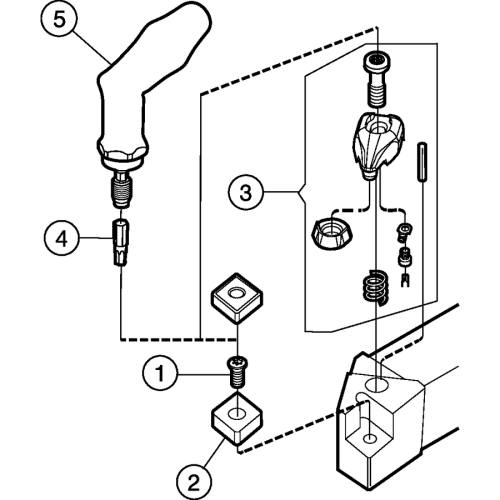 5
3
4
1
2