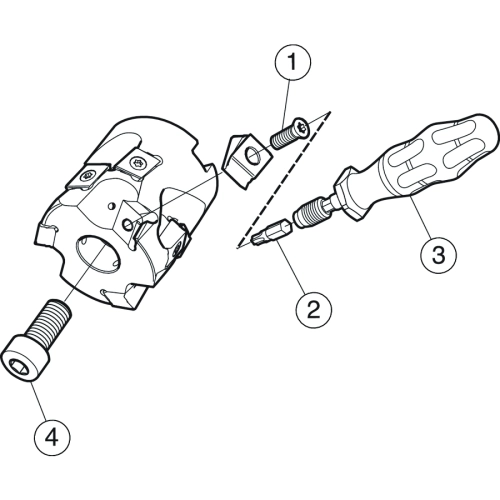 1
3
2
4