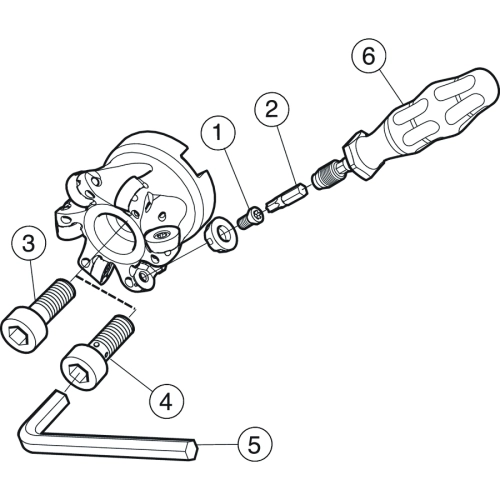 6
2
1
3
4
5