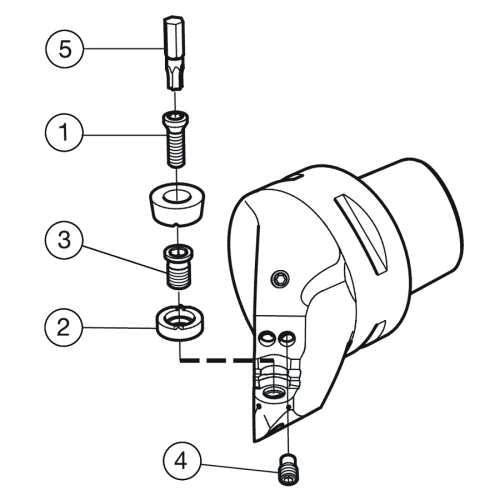 5
1
3
2
4