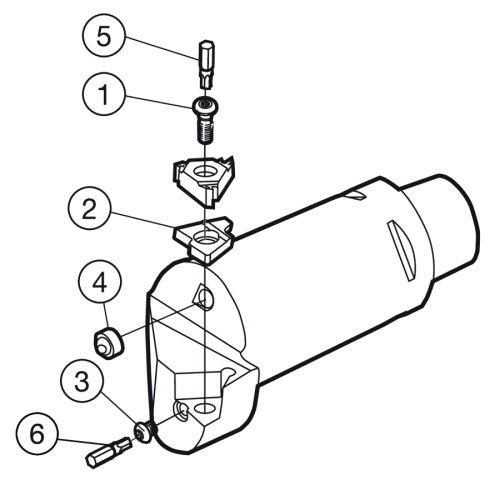 5
1
2
4
3
6