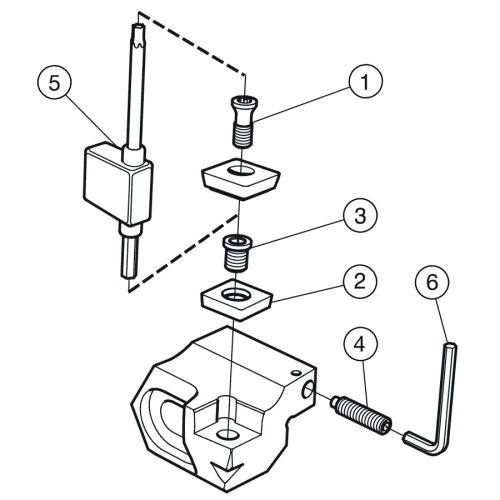 5
1
3
2
6
4