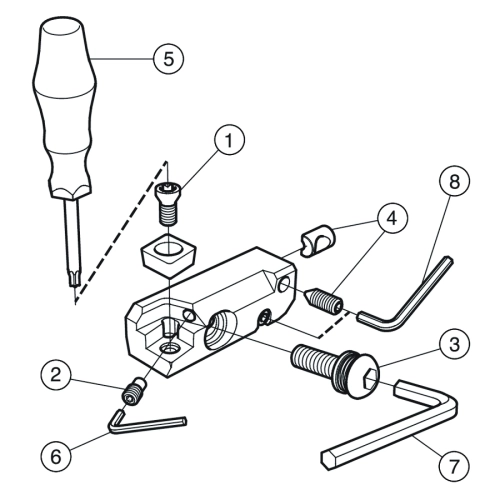 5
1
8
4
3
2
6
7