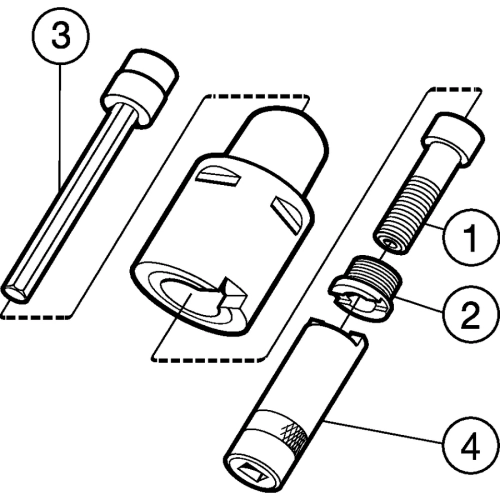 3
1
2
4