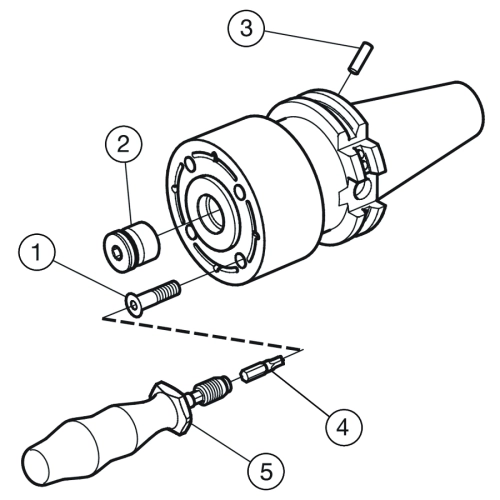 3
2
1
4
5