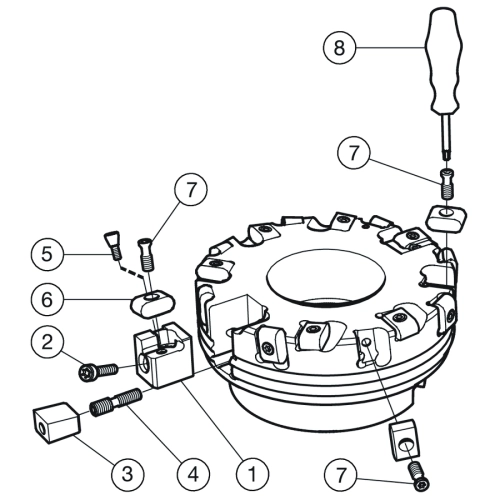 8
7
7
5
6
2
3
4
1
7