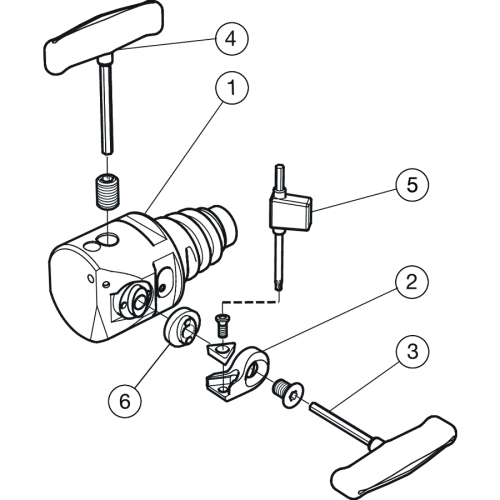 4
1
5
2
3
6