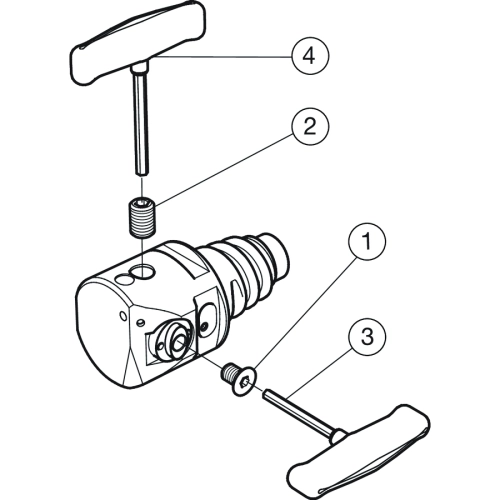 4
2
1
3