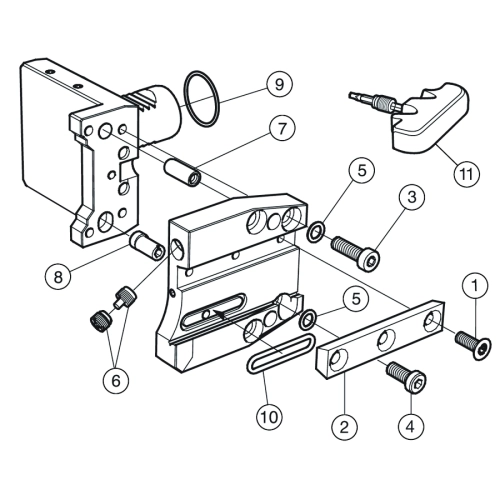 9
7
11
5
3
8
1
5
6
10
2
4