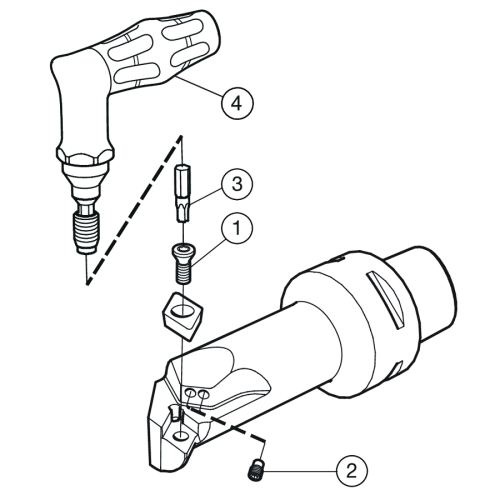 4
3
1
2