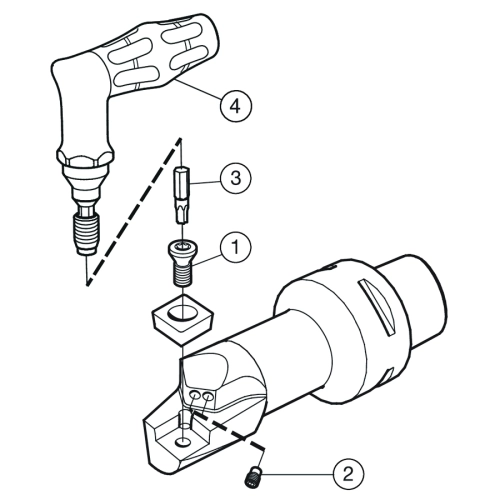 4
3
1
2