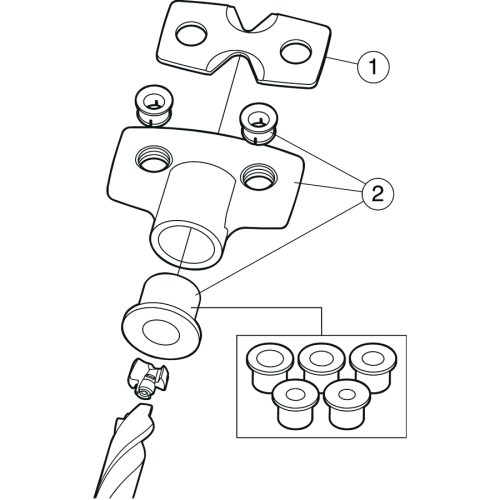 1

2