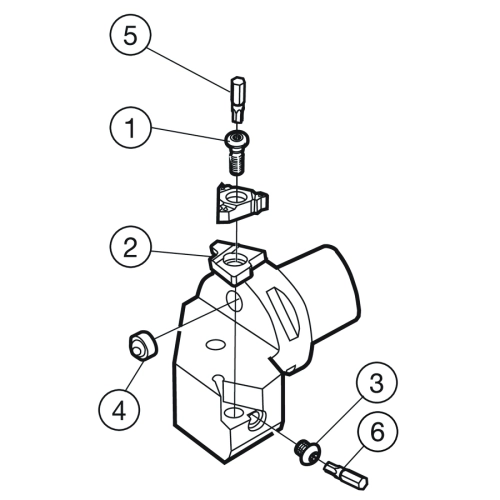 5
1
2
4
3
6