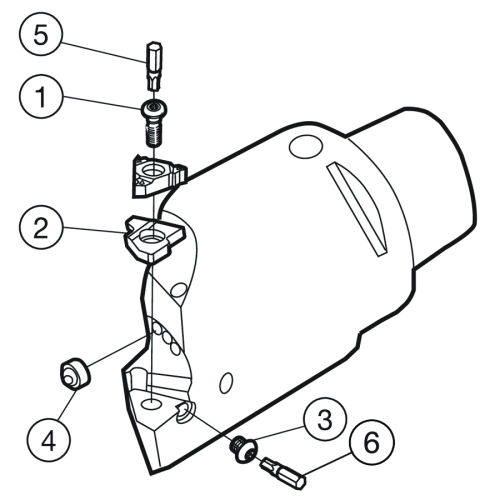 5
1
2
4
3
6