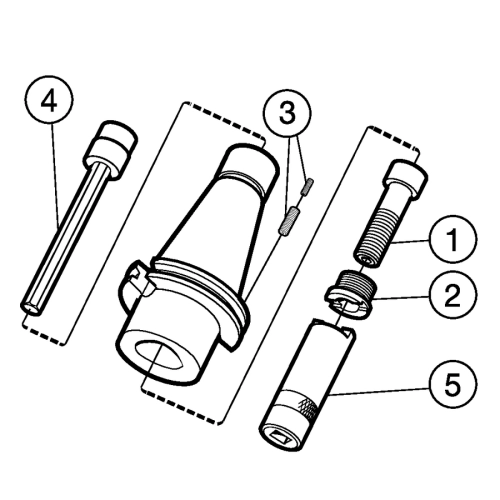 4
3
1
2
5