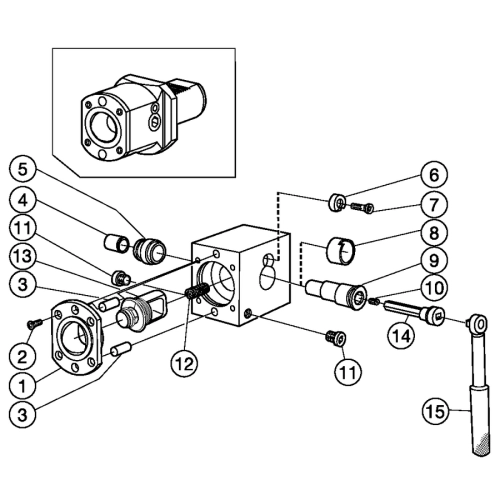 5
4
11
13
3
2
1
3
12
6
7
8
9
10
14
11
15