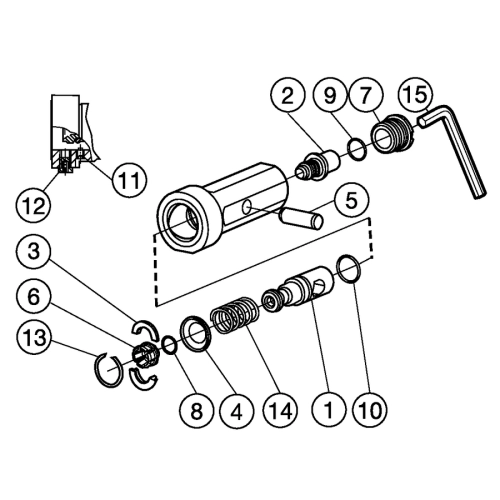 2
9
7
15
11
12
5
3
6
13
8
4
14
1
10