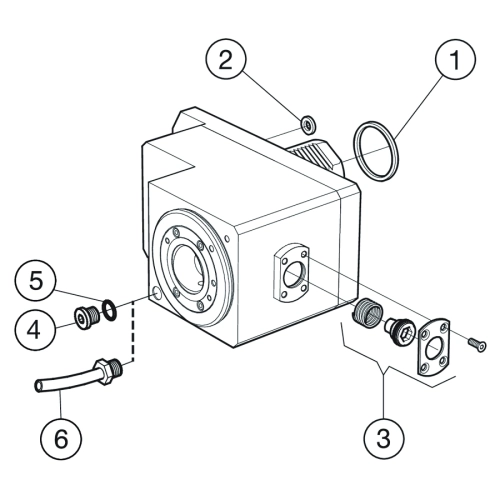 2
1
5
4
6
3