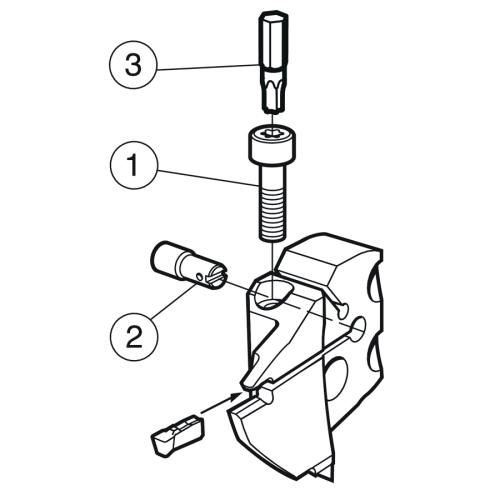 3
1
2