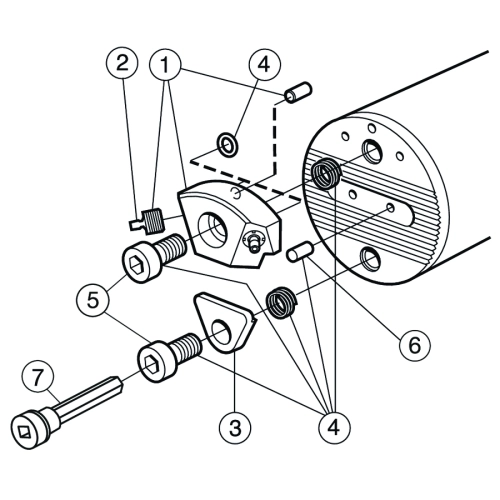 2
1
4
5
6
7
3
4