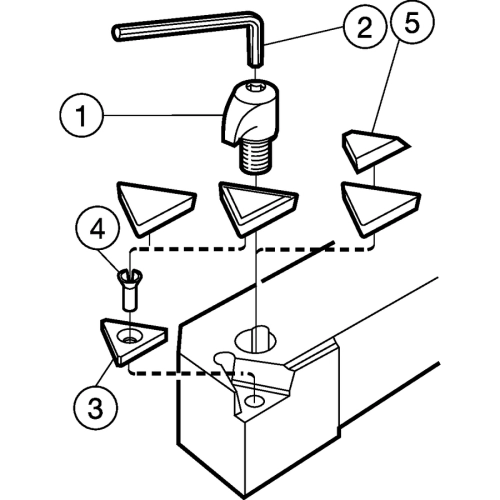 2
5
1
4
3