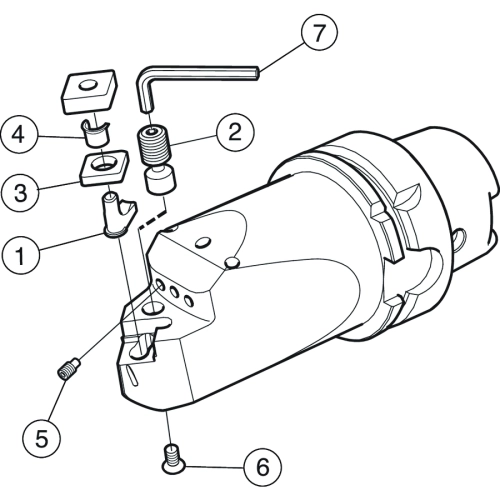 7
4
2
3
1
5
6