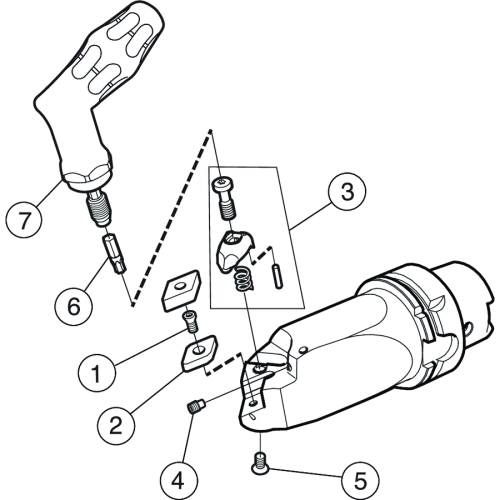 7
3
6
1
2
4
5