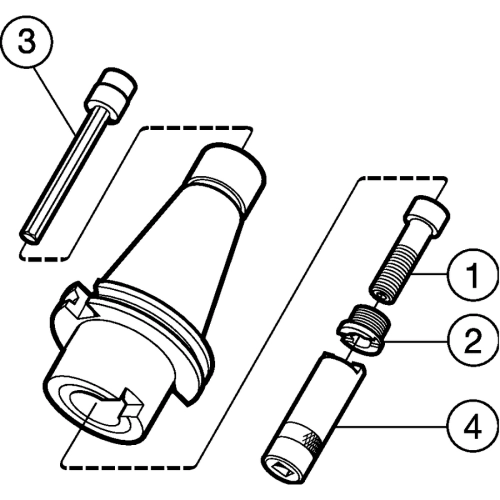 3
1
2
4