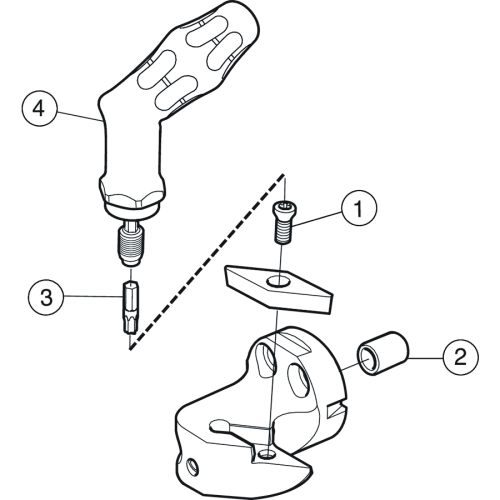 4
1
3
2