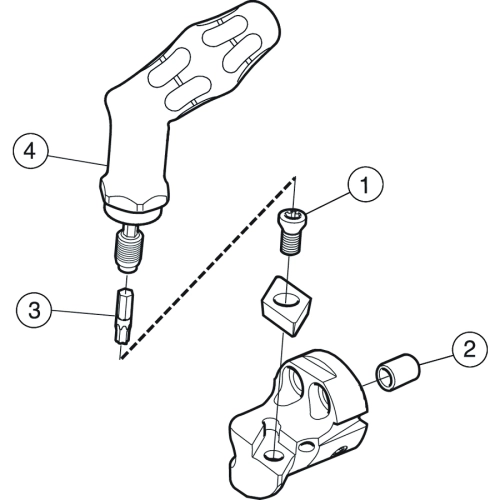 4
1
3
2