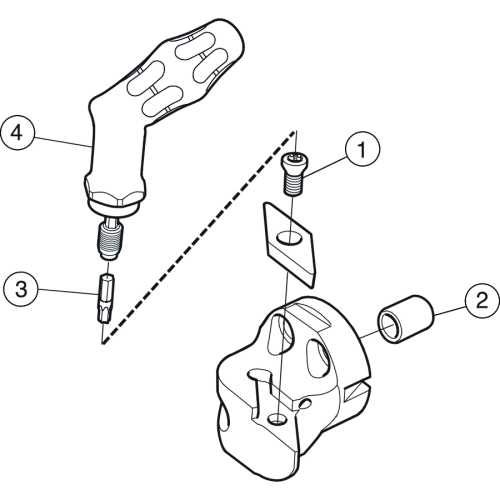 4
1
3
2