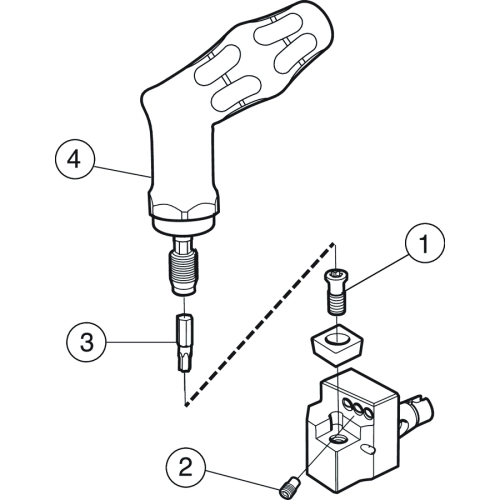 4

1

3

2