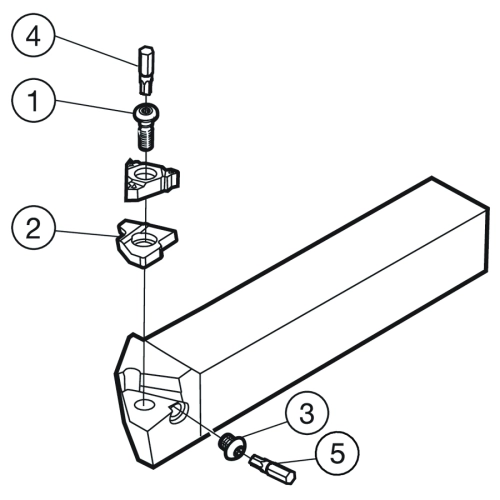 4
1
2
3
5