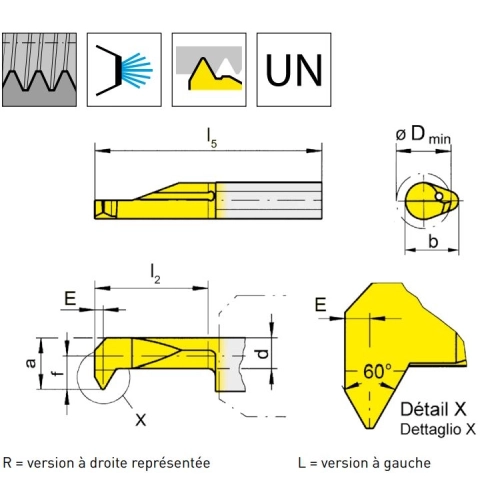 UN

$l_5$

ø $D_{min}$

b

$l_2$

E

a

f

d

X

E

60°

Détail X
Dettaglio X

R = version à droite représentée

L = version à gauche