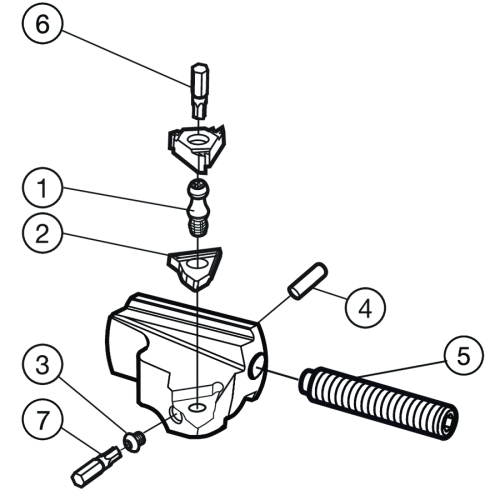 6
1
2
4
5
3
7