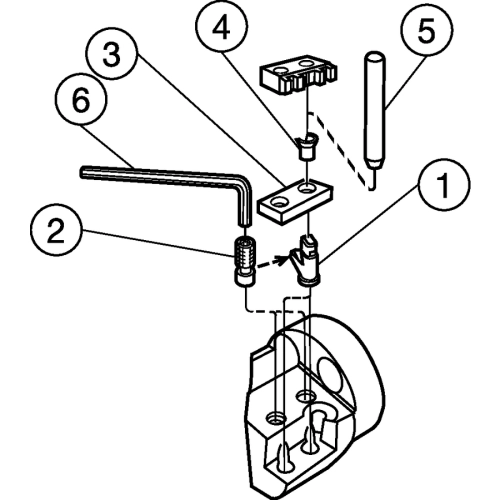 4
5
3
6
1
2