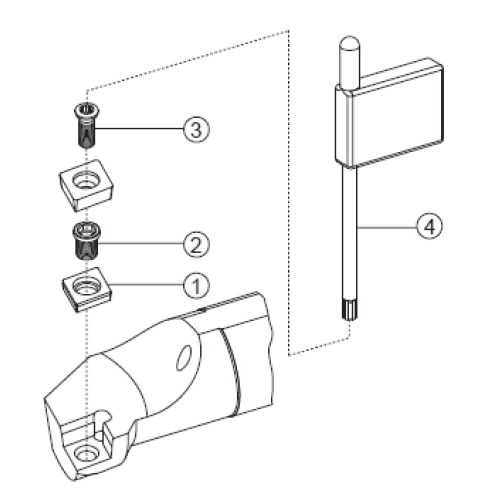 3
2
1
4