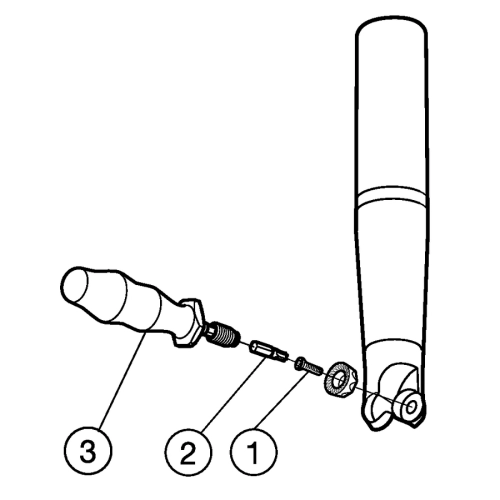 3
2
1