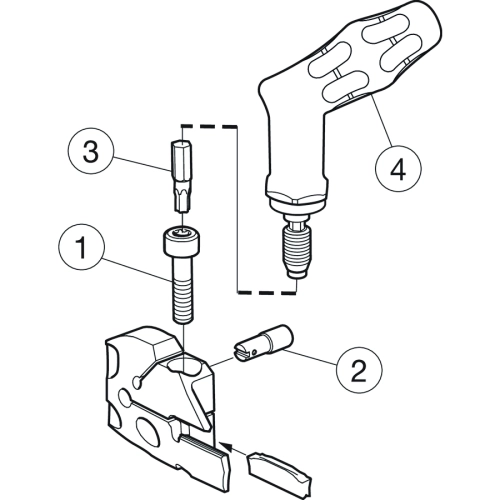 3

4

1

2