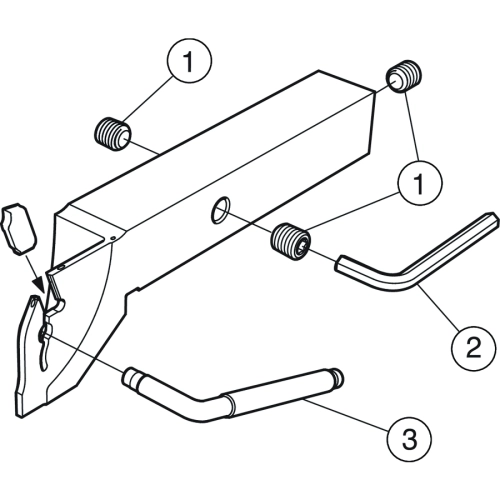 1

1

2

3