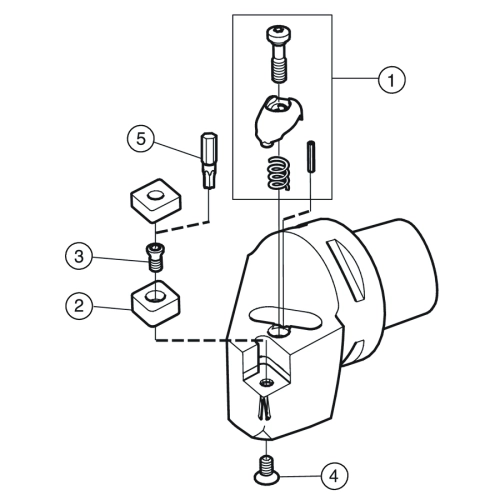 1

5

3

2

4