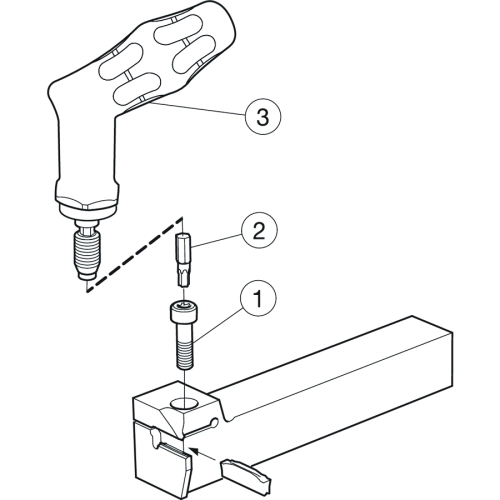 3
2
1