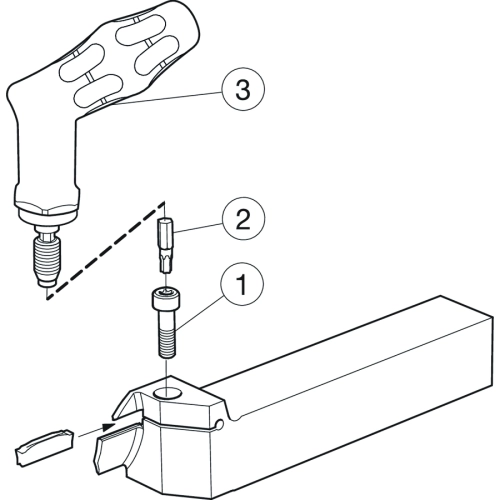 3

2

1