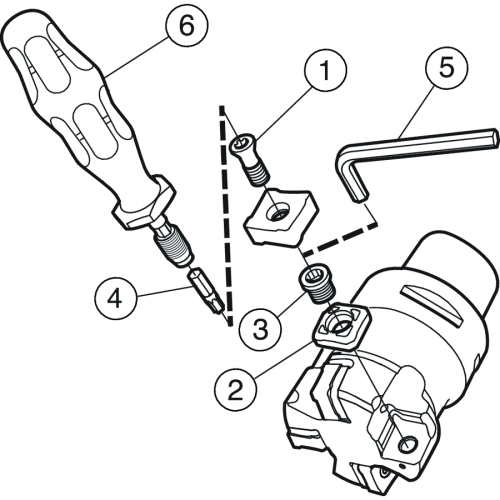 6
1
5
4
3
2