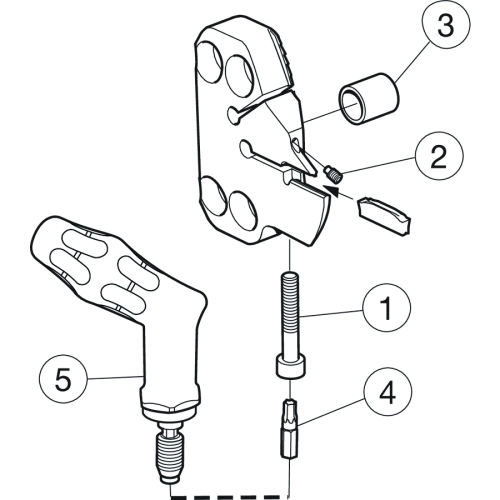 3
2
1
5
4