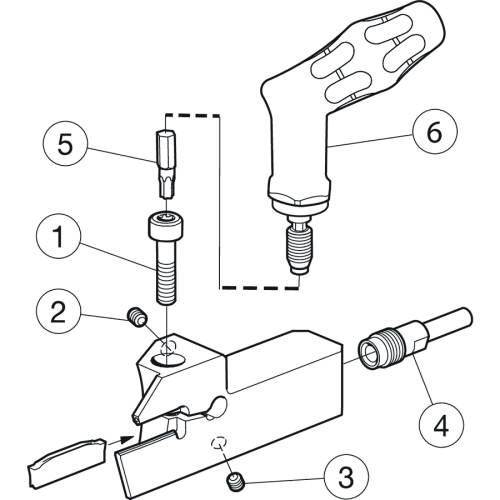 5
6
1
2
4
3