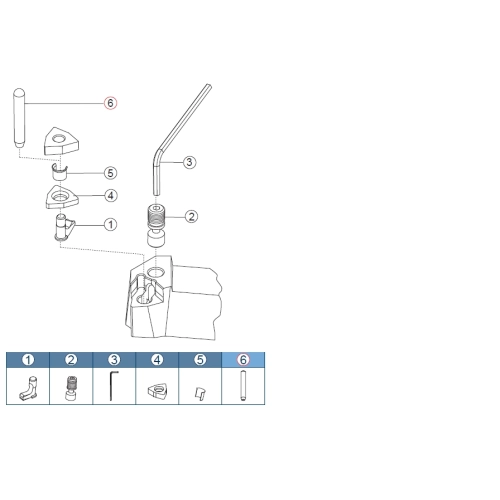 6
3
5
4
2
1

| 1 | 2 | 3 | 4 | 5 | 6 |
|---|---|---|---|---|---|
| | | | | | |