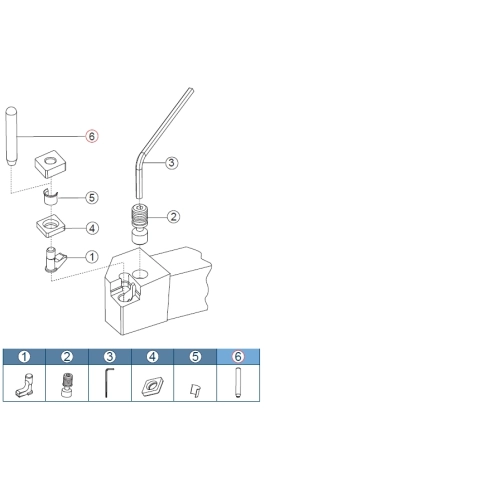 6
3
5
2
4
1

| 1 | 2 | 3 | 4 | 5 | 6 |
|---|---|---|---|---|---|
| | | | | | |